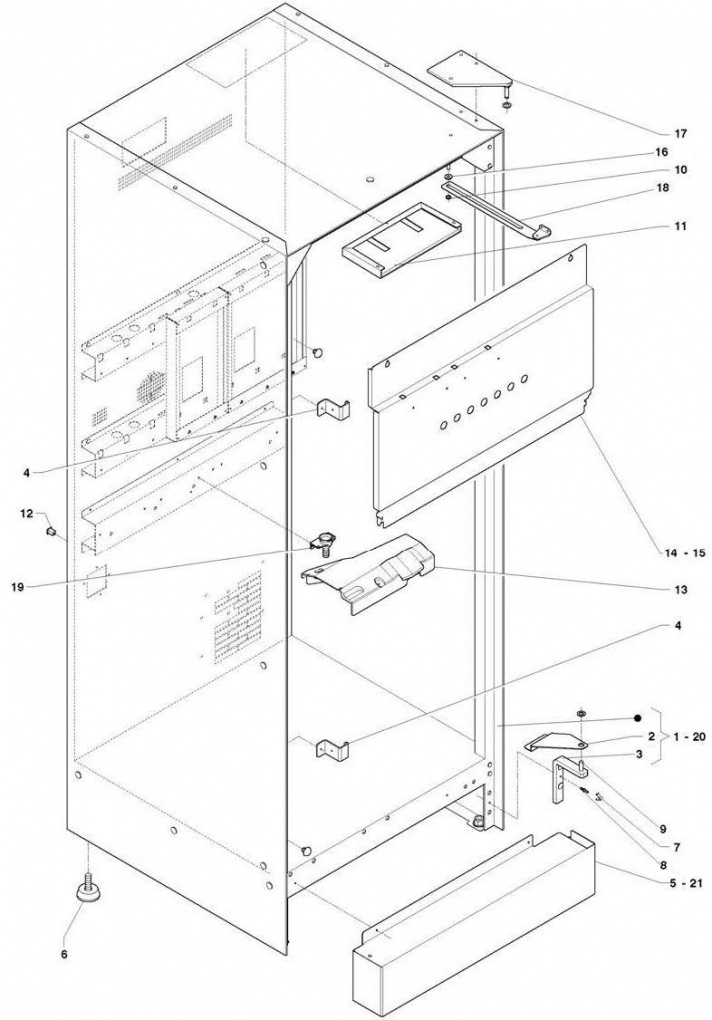 17
16
10
18
11
4
12
14 - 15
19
13
4
2
1 - 20
3
9
7
8
5 - 21
6