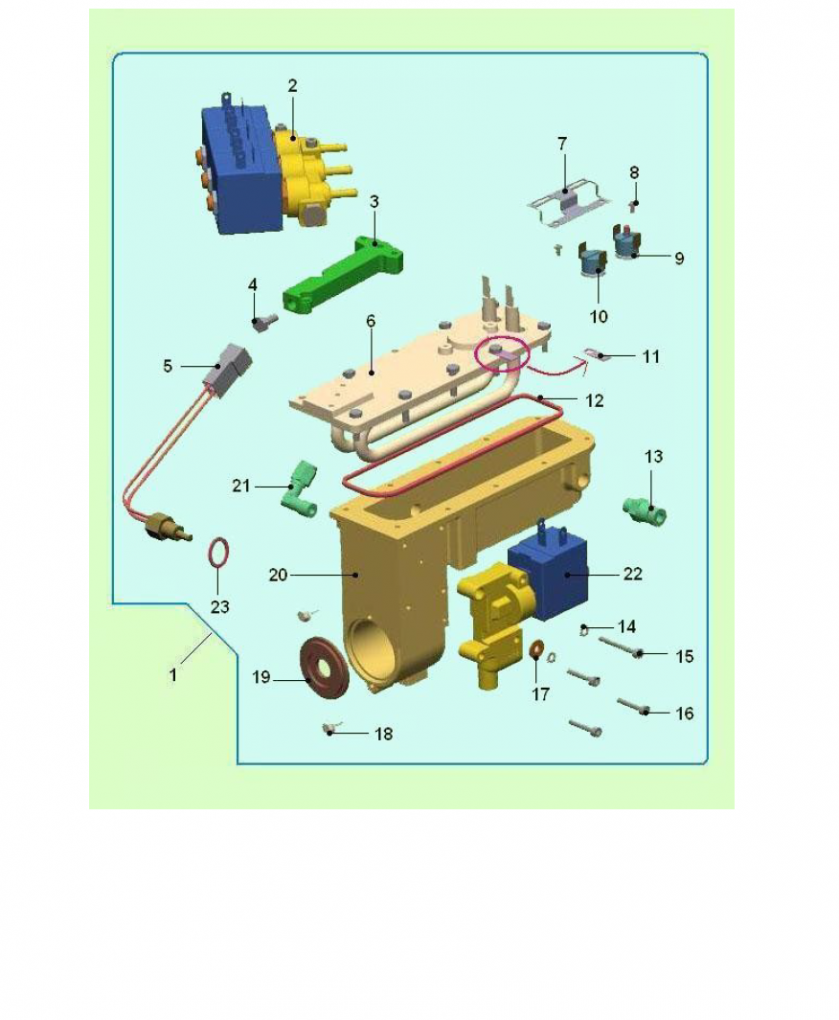 2
7
8
3
9
4
10
6
5
11
12
13
21
20
22
23
14
1
15
19
17
16
18