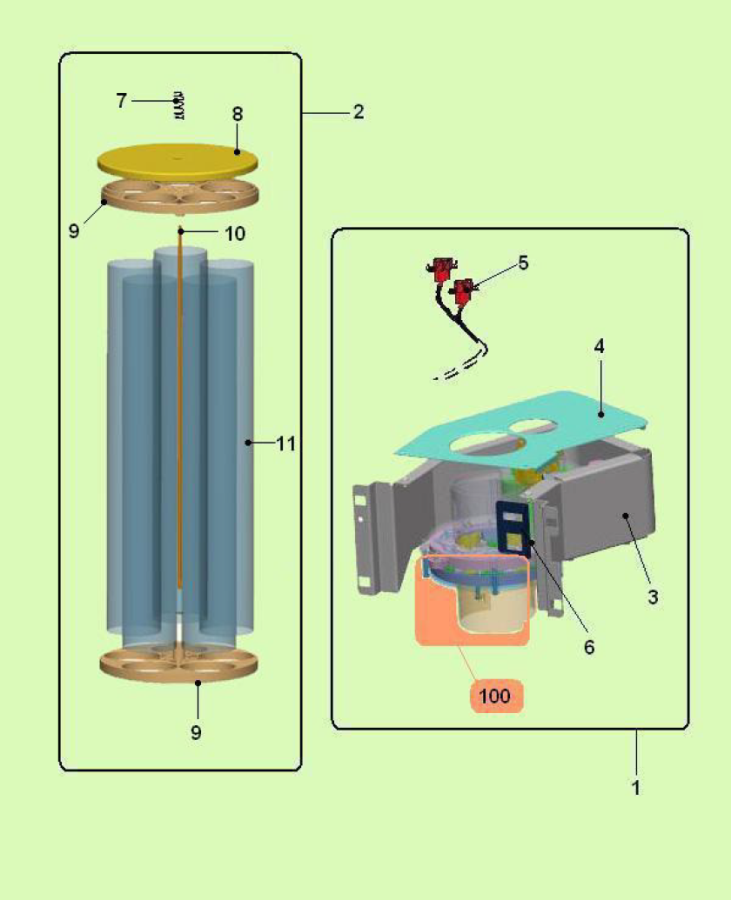 7
8
2
9
10
11
9
5
4
3
6
100
1