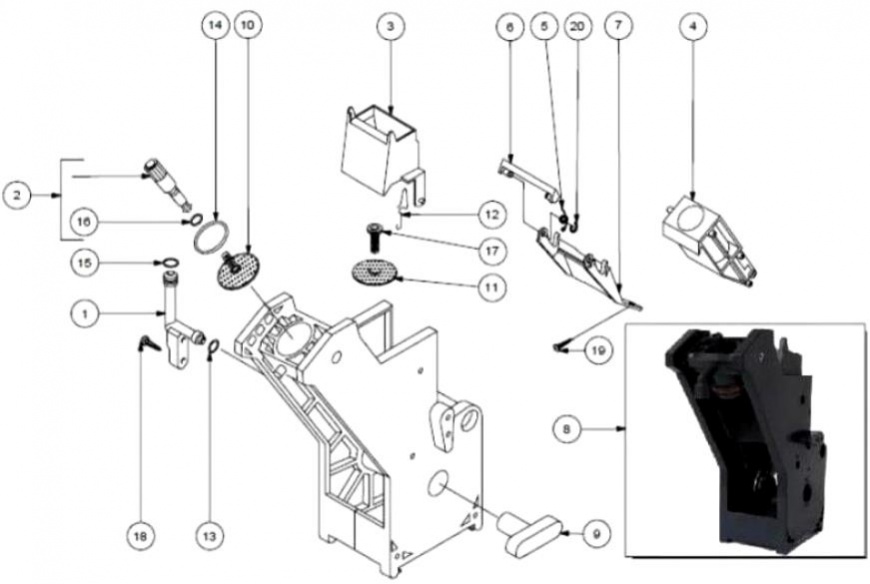 14
10
3
6
5
20
7
4
2
16
12
17
15
11
1
19
8
18
13
9