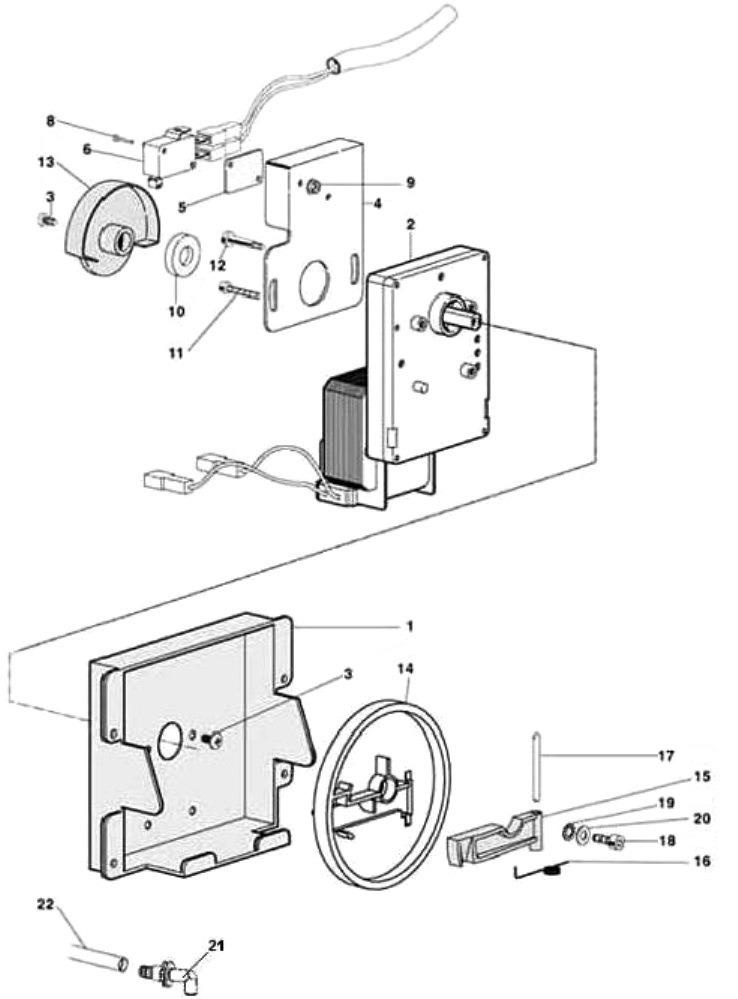 8
6
13
3
5
9
4
2
12
10
11
1
3
14
17
15
19
20
18
16
22
21