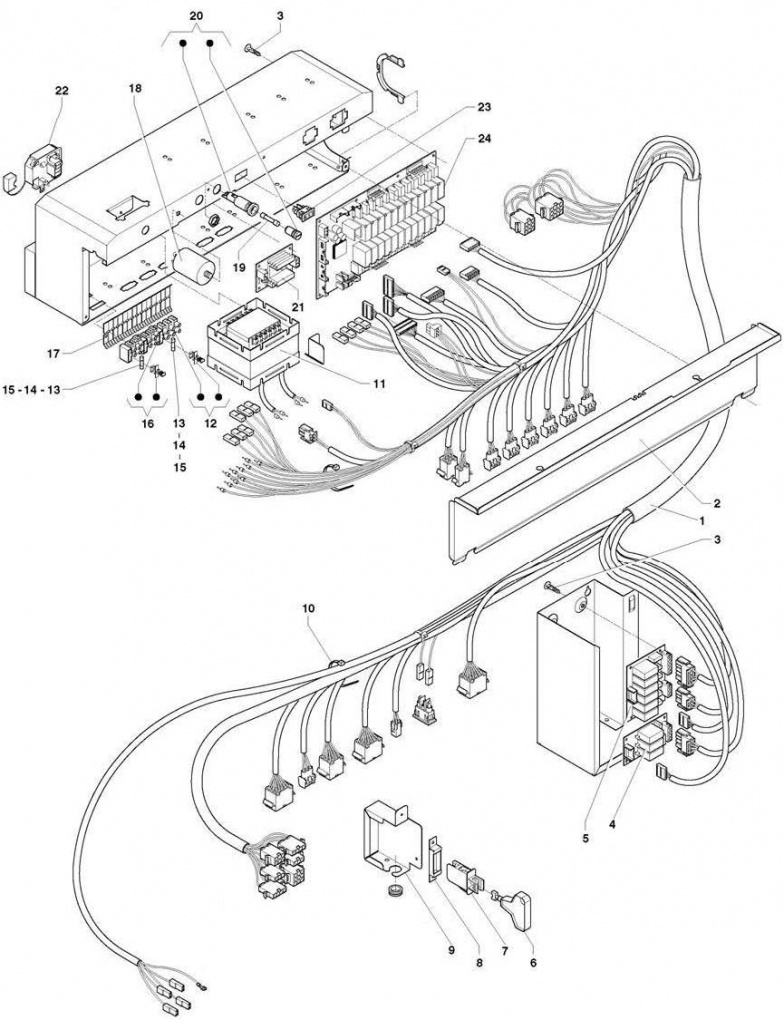 20
3
22
18
23
24
19
21
17
11
15 - 14 - 13
16
13
14
15
12
2
1
3
10
5
4
9
8
7
6