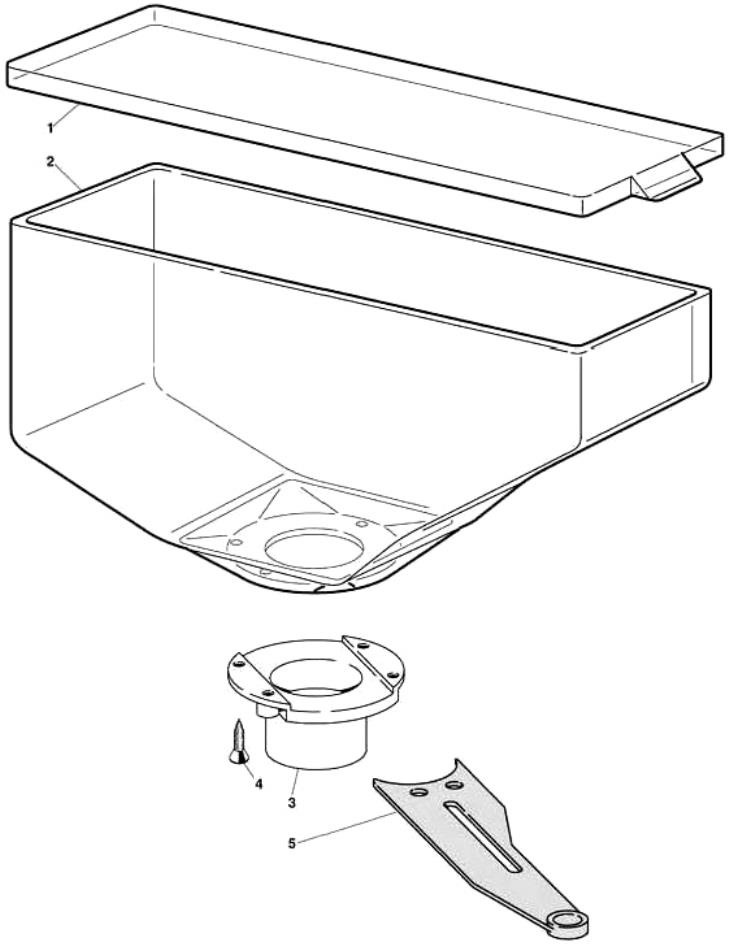 1
2
4
3
5