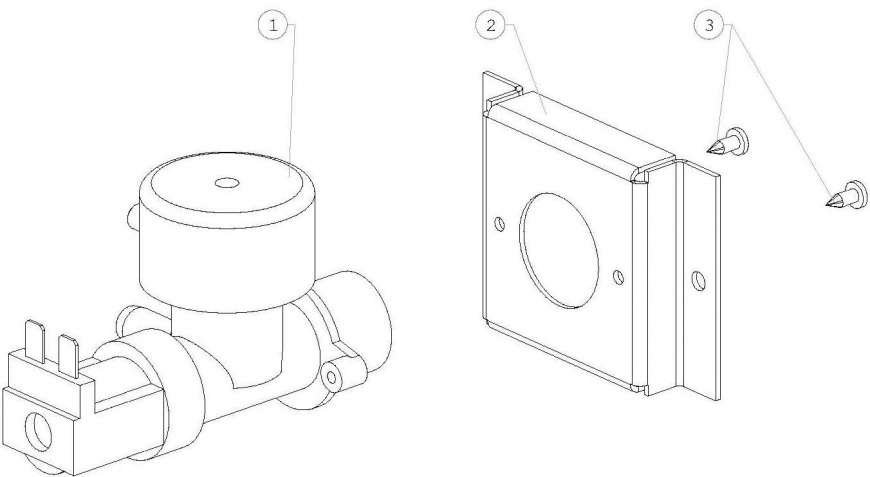 1

2

3