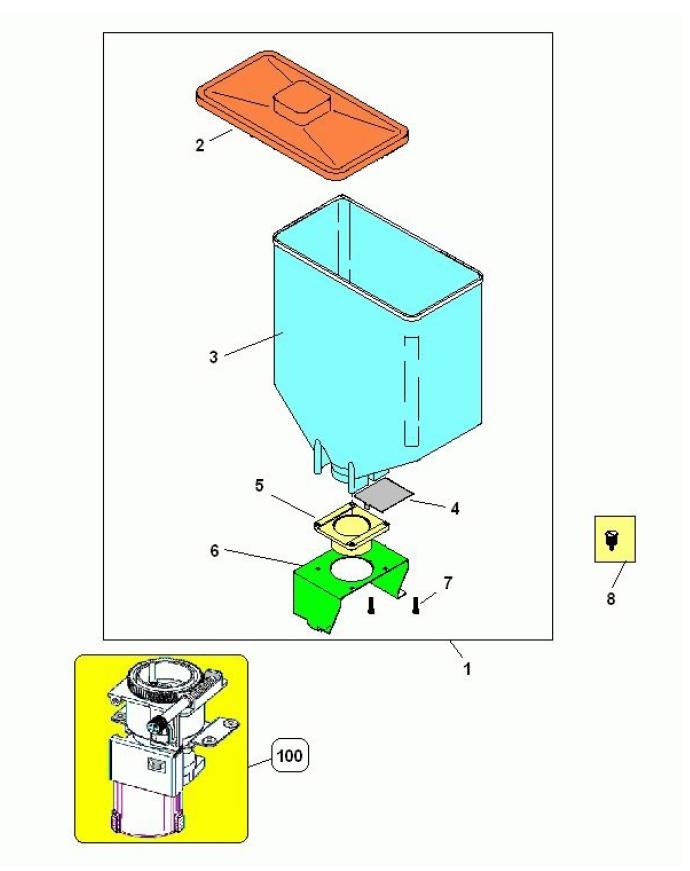 2
3
5
4
6
7
8
1
100