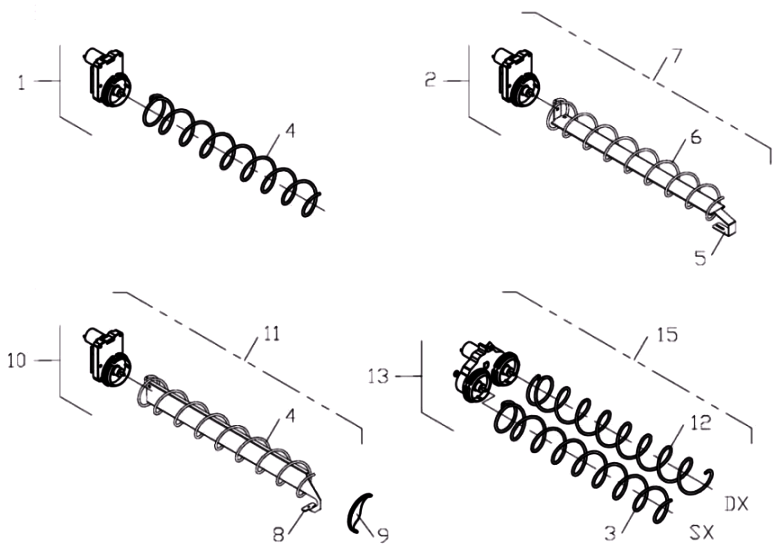 1
4
2
7
6
5
10
11
4
8
9
13
15
12
DX
3
SX