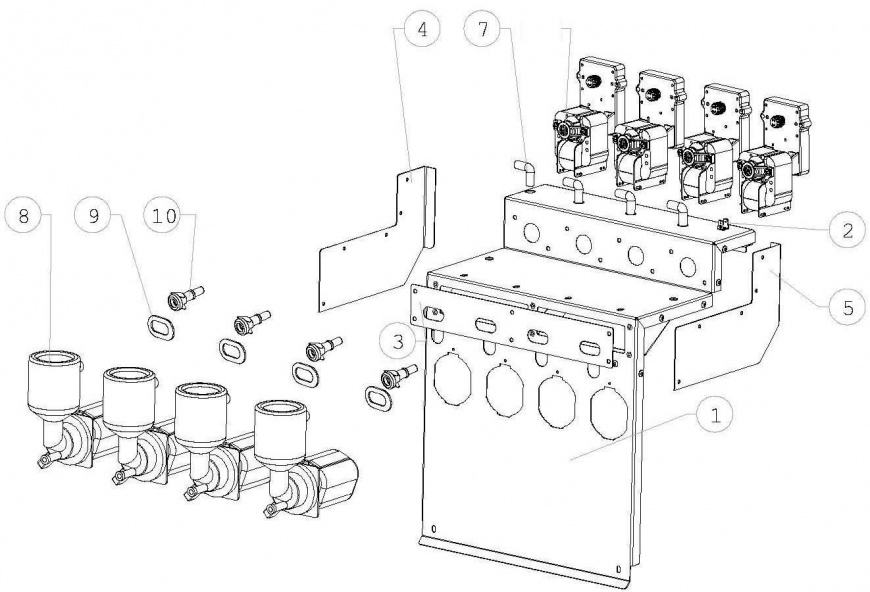 4
7
8
9
10
2
5
3
1