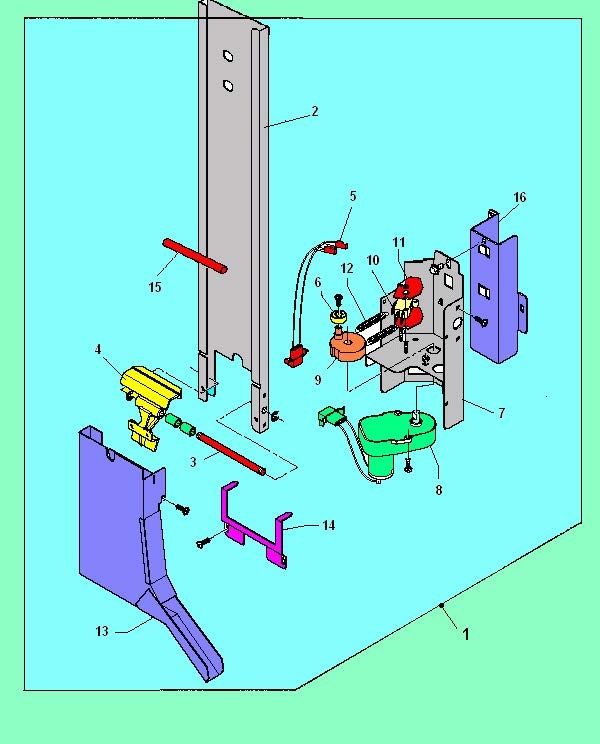 2
5
16
11
10
12
6
15
4
9
7
3
8
14
13
1