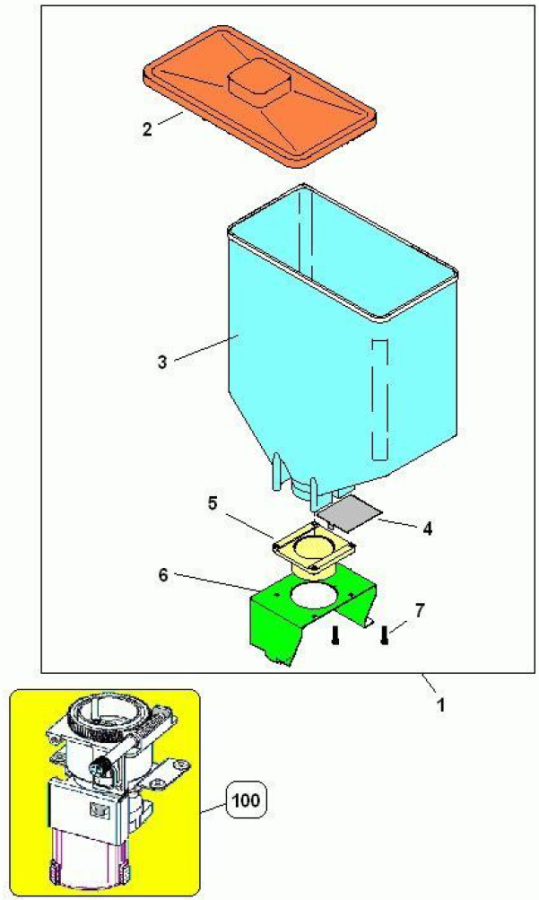 2

3

5

4

6

7

1

100