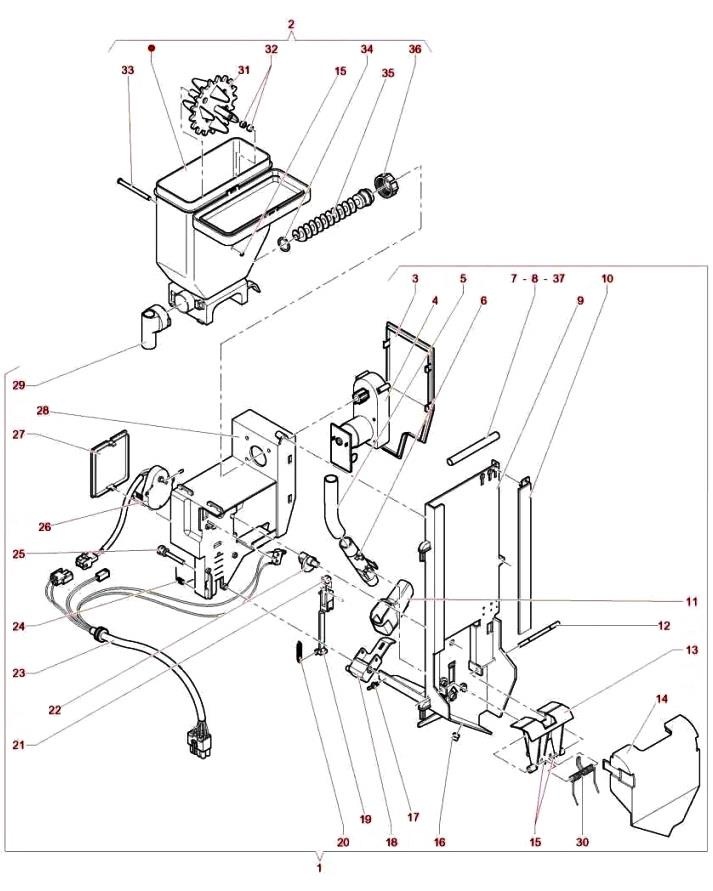 2
33
31
32
15
34
35
36
3
5
7 - 8 - 37
10
4
6
9
29
28
27
26
25
24
23
22
21
11
12
13
14
20
19
18
17
16
15
30
1