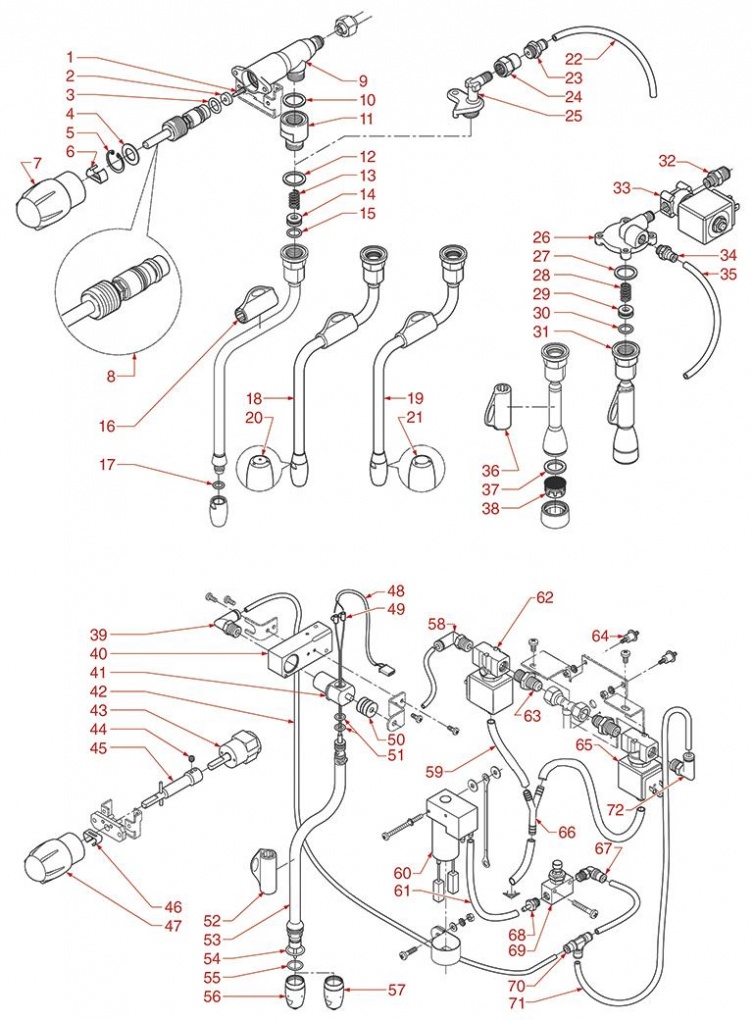 1
2
3
4
5
6
7
8
9
10
11
12
13
14
15
16
17
18
19
20
21
22
23
24
25
26
27
28
29
30
31
32
33
34
35
36
37
38
39
40
41
42
43
44
45
46
47
48
49
50
51
52
53
54
55
56
57
58
59
60
61
62
63
64
65
66
67
68
69
70
71
72