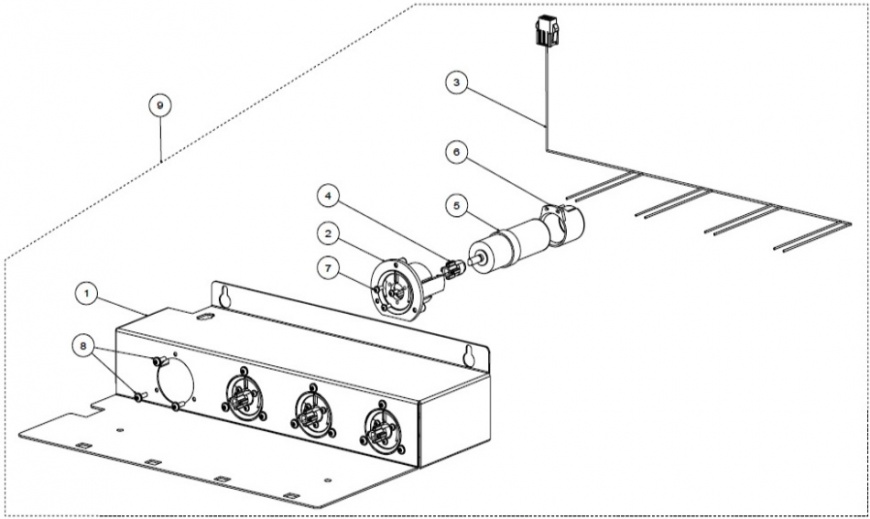 9
3
6
4
5
2
7
1
8