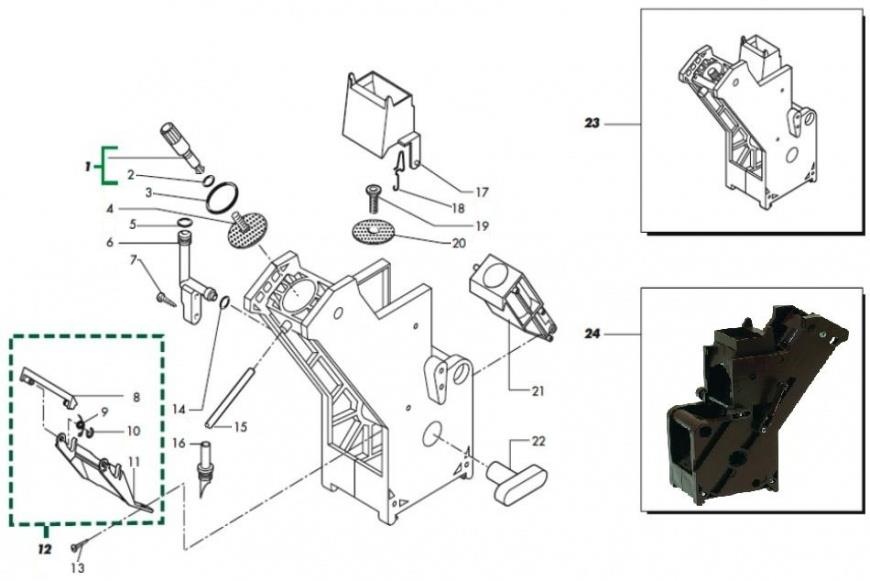 1
2
3
4
5
6
7
8
9
10
11
12
13
14
15
16
17
18
19
20
21
22
23
24