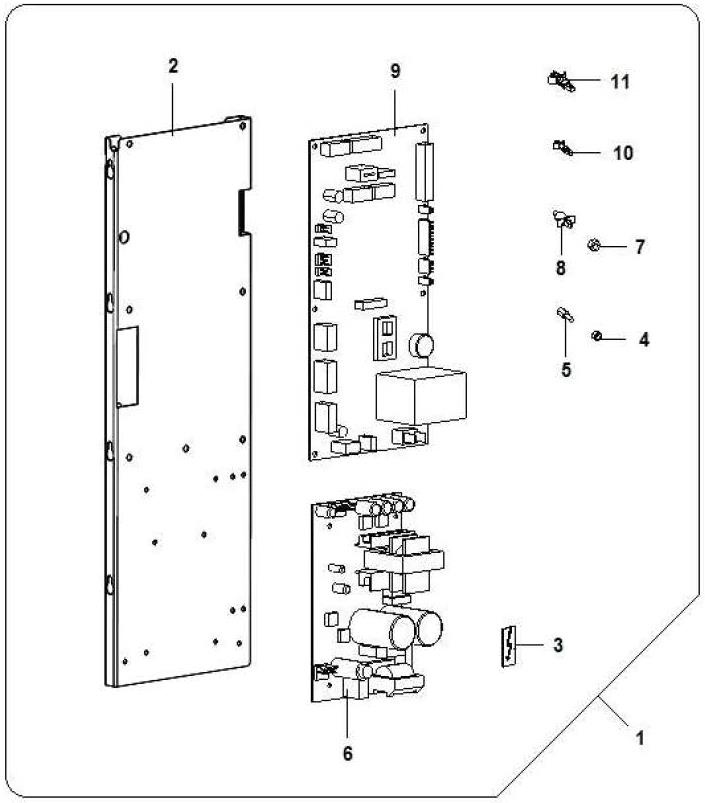 2
9
11
10
8
7
5
4
3
6
1