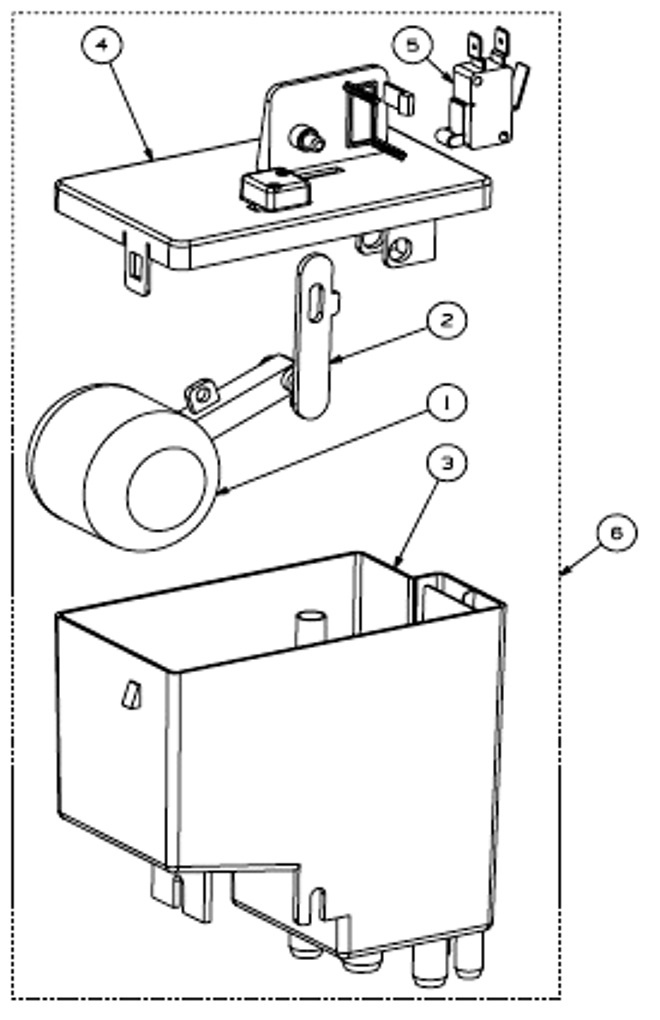 4
5
2
1
3
6