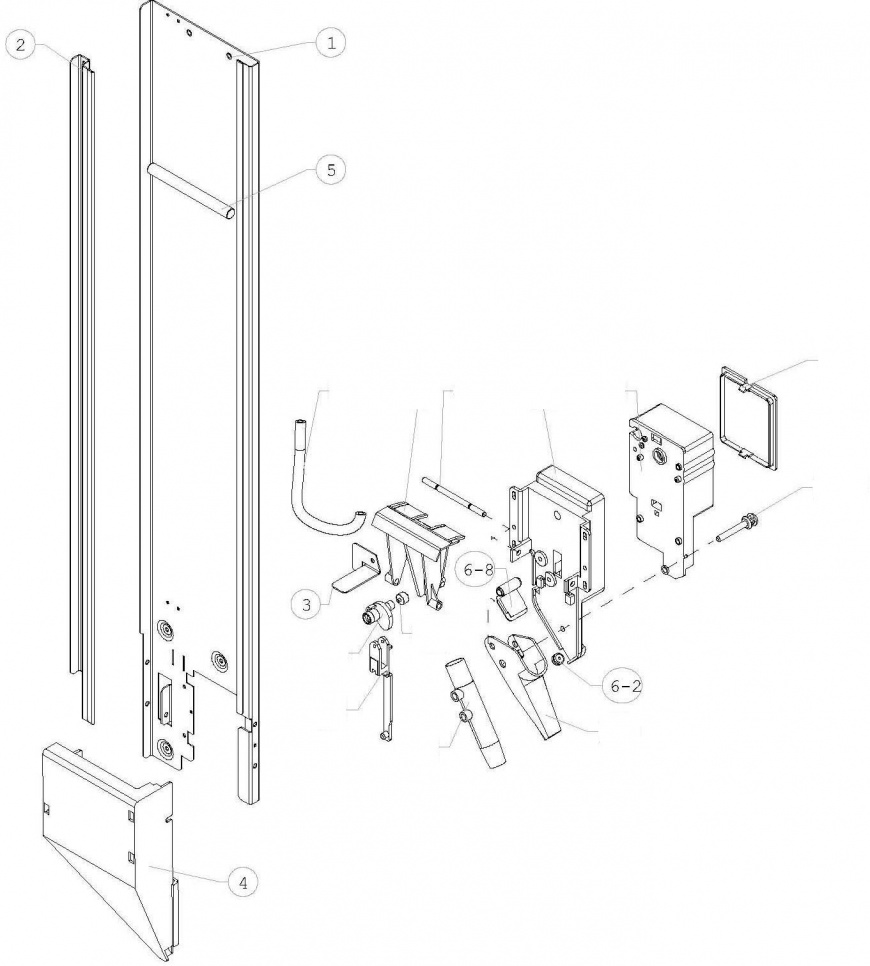 2
1
5
3
6-8
6-2
4