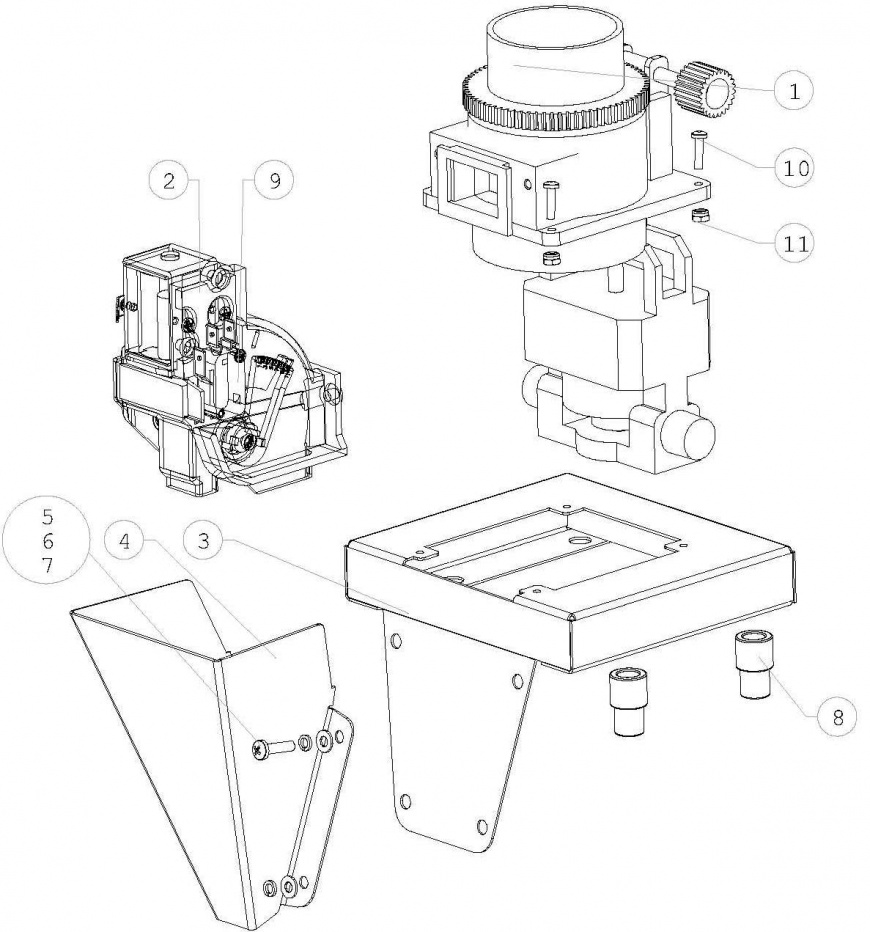 1
10
11
2
9
5
6
7
4
3
8