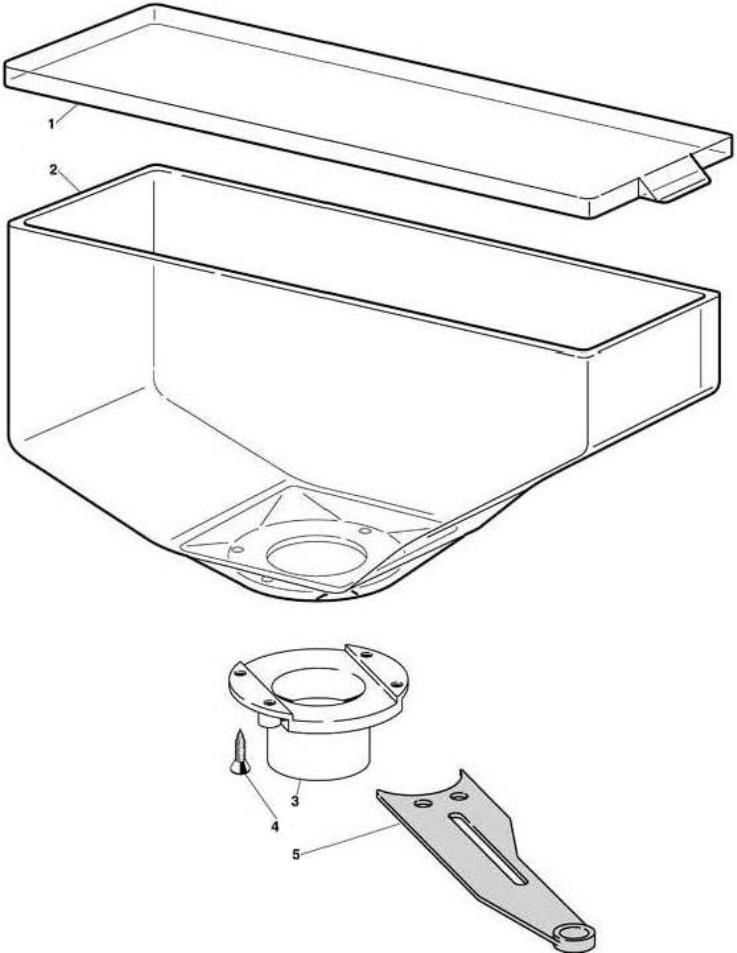 1
2
3
4
5